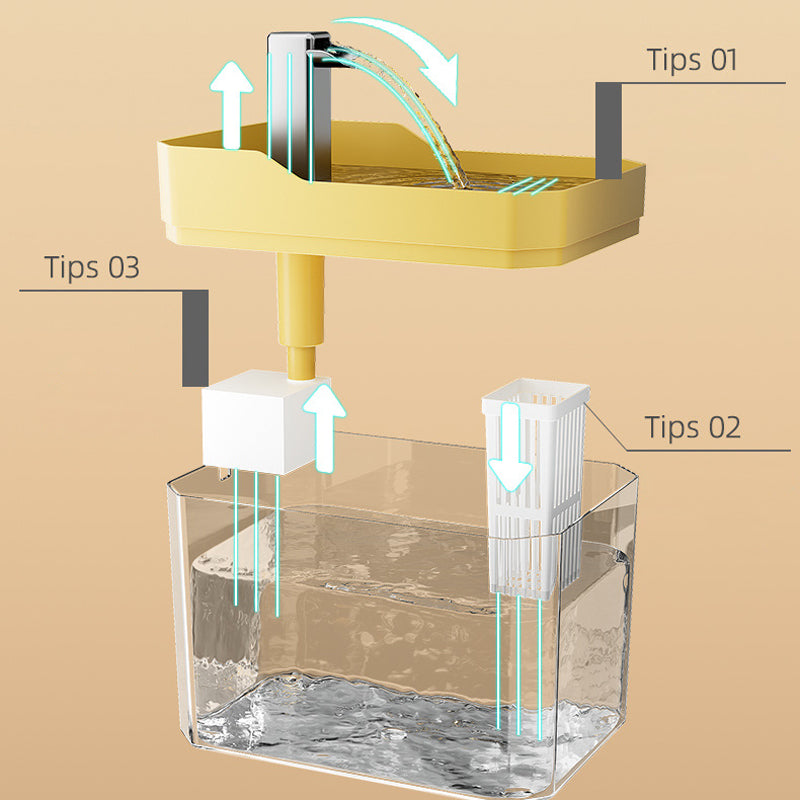 Tips 01

Tips 03

Tips 02