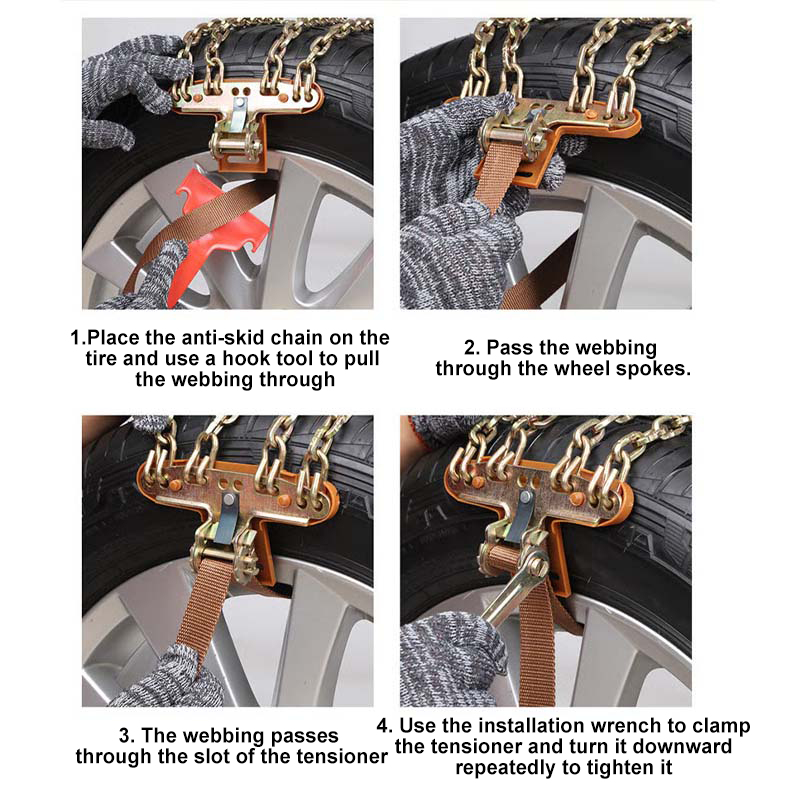 1.Place the anti-skid chain on the tire and use a hook tool to pull the webbing through

2. Pass the webbing through the wheel spokes.

3. The webbing passes through the slot of the tensioner

4. Use the installation wrench to clamp the tensioner and turn it downward repeatedly to tighten it