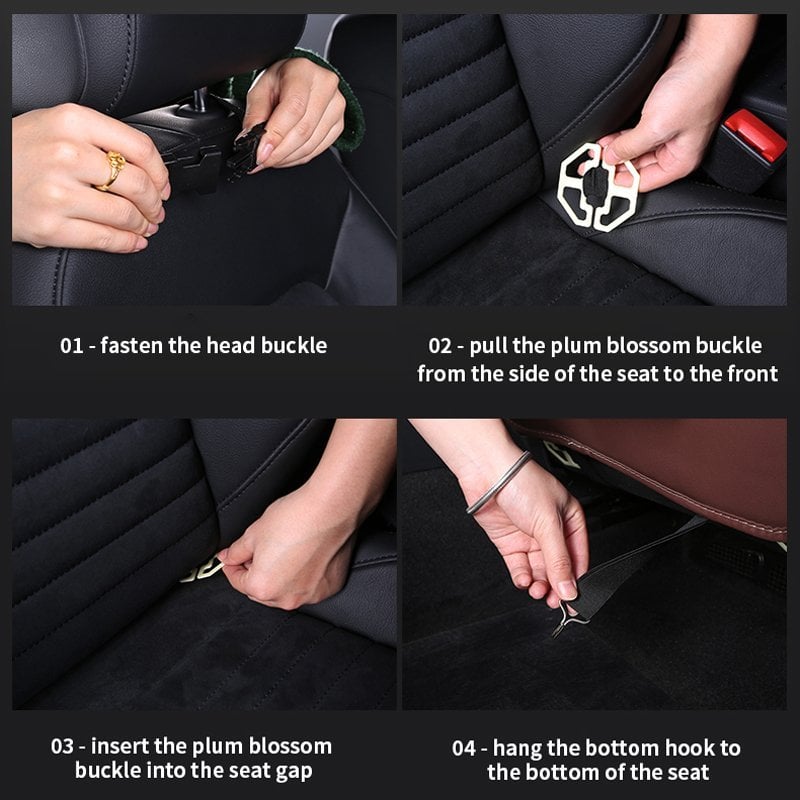 01 - fasten the head buckle

02 - pull the plum blossom buckle from the side of the seat to the front

03 - insert the plum blossom buckle into the seat gap

04 - hang the bottom hook to the bottom of the seat