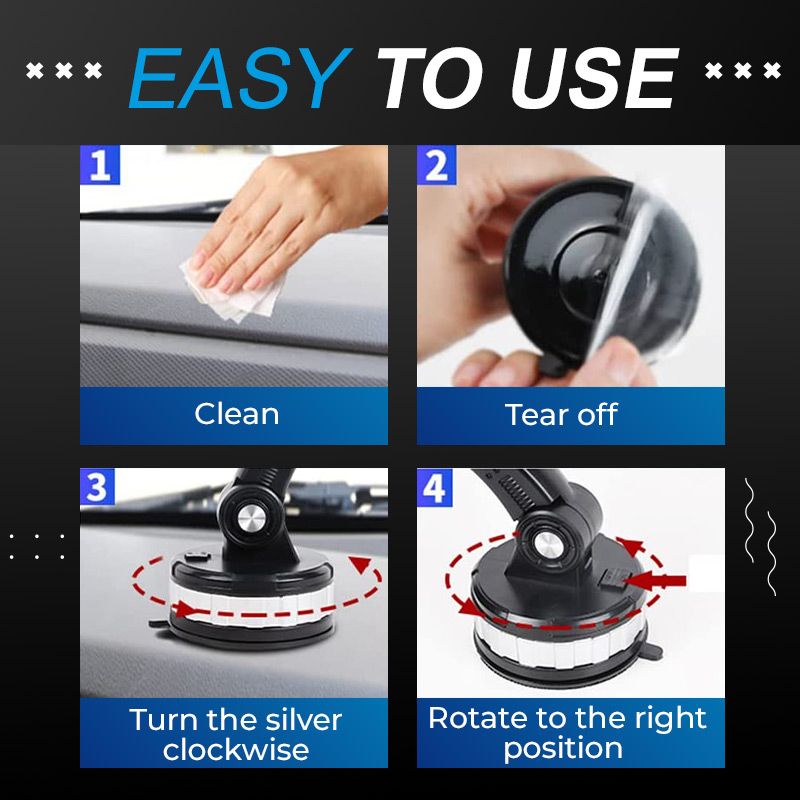 EASY TO USE

1

Clean

2

Tear off

3

Turn the silver clockwise

4

Rotate to the right position